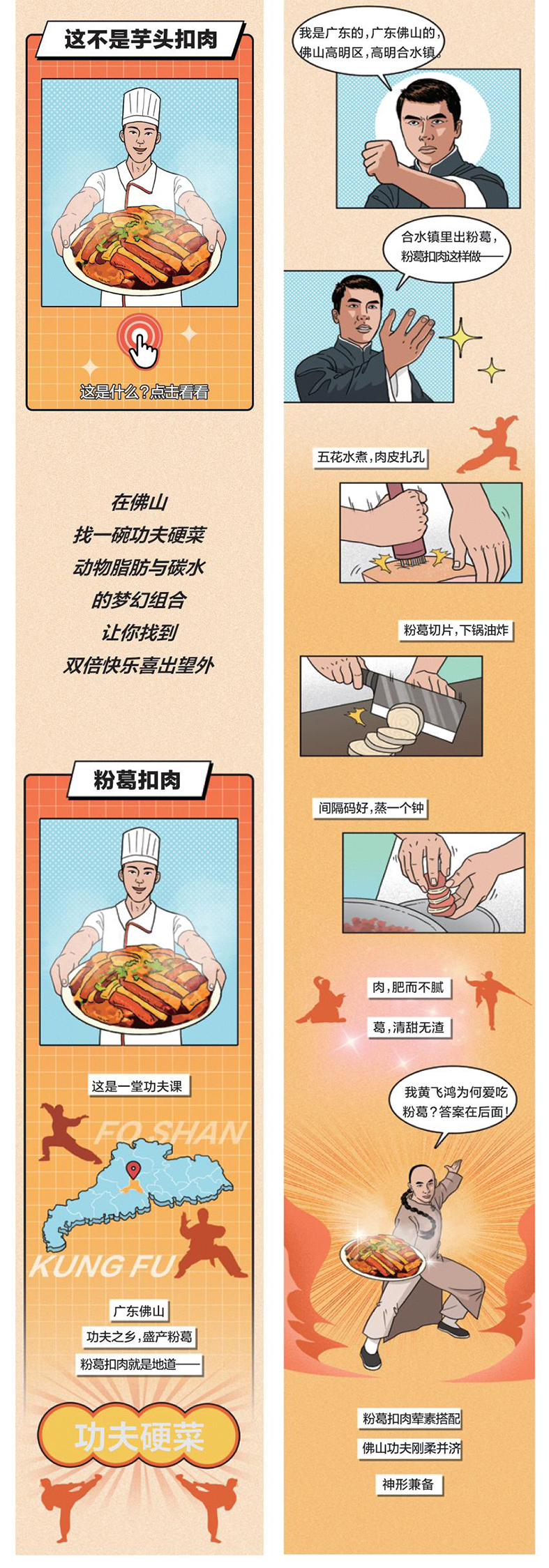 这不是芋头扣肉

这是什么？点击看看

在佛山
找一碗功夫硬菜
动物脂肪与碳水
的梦幻组合
让你找到
双倍快乐喜出望外

粉葛扣肉

这是一堂功夫课

FO SHAN

KUNG FU

广东佛山
功夫之乡，盛产粉葛
粉葛扣肉就是地道——

功夫硬菜

我是广东的，广东佛山的，佛山高明区，高明合水镇。

合水镇里出粉葛，粉葛扣肉这样做——

五花水煮，肉皮扎孔

粉葛切片，下锅油炸

间隔码好，蒸一个钟

肉，肥而不腻

葛，清甜无渣

我黄飞鸿为何爱吃粉葛？答案在后面！

粉葛扣肉荤素搭配
佛山功夫刚柔并济
神形兼备