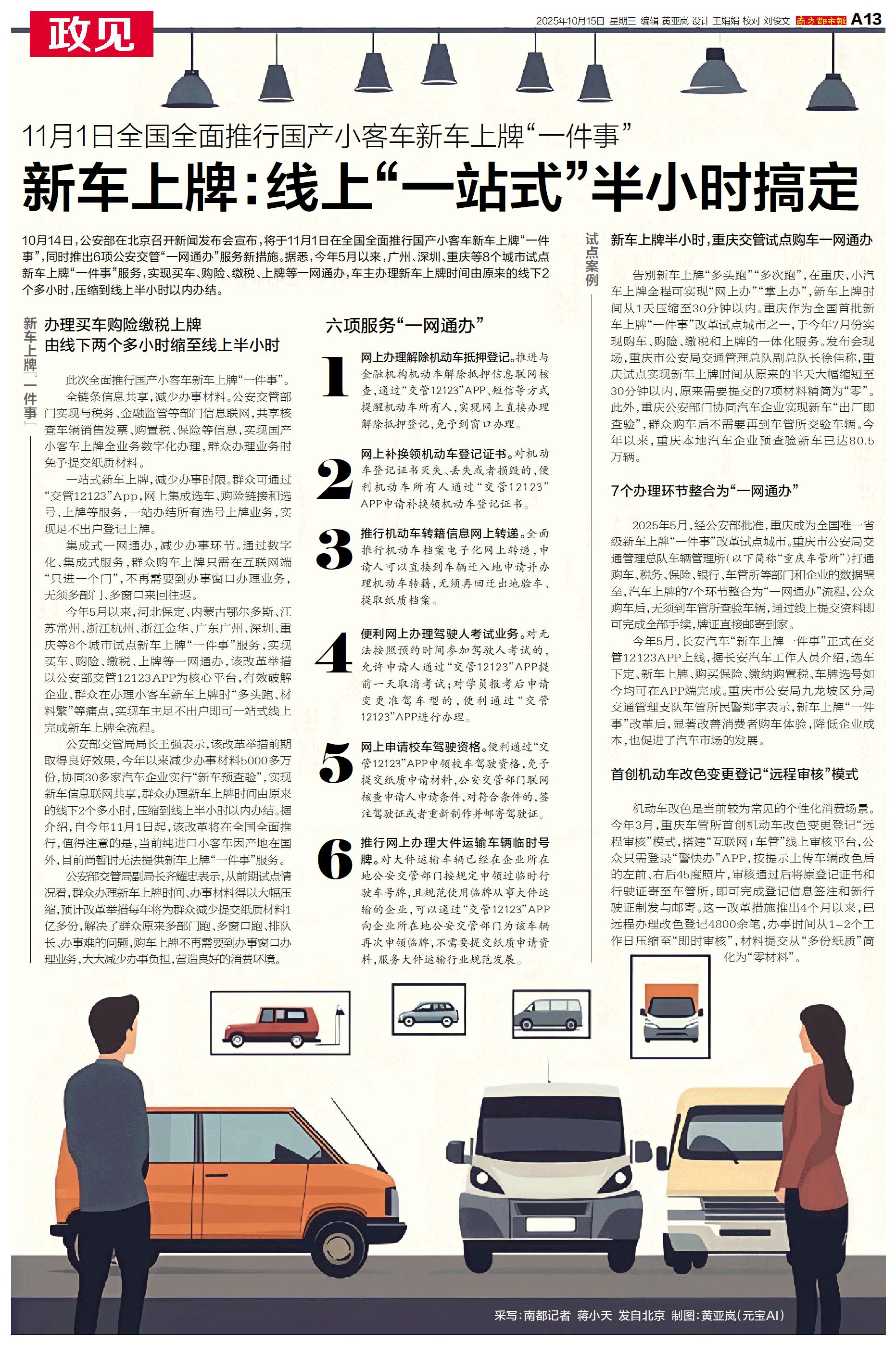 政见

2025年10月15日 星期三 编辑 黄亚岚 设计 王娟娟 校对 刘俊文 南方都市报 A13

11月1日全国全面推行国产小客车新车上牌“一件事”

新车上牌：线上“一站式”半小时搞定

10月14日，公安部在北京召开新闻发布会宣布，将于11月1日在全国全面推行国产小客车新车上牌“一件事”，同时推出6项公安交管“一网通办”服务新措施。据悉，今年5月以来，广州、深圳、重庆等8个城市试点新车上牌“一件事”服务，实现买车、购险、缴税、上牌等一网通办，车主办理新车上牌时间由原来的线下2个多小时，压缩到线上半小时以内办结。

新车上牌「一件事」

办理买车购险缴税上牌 由线下两个多小时缩至线上半小时

此次全面推行国产小客车新车上牌“一件事”。

全链条信息共享，减少办事材料。公安交管部门实现与税务、金融监管等部门信息联网，共享核查车辆销售发票、购置税、保险等信息，实现国产小客车上牌全业务数字化办理，群众办理业务时免予提交纸质材料。

一站式新车上牌，减少办事时限。群众可通过“交管12123”App，网上集成选车、购险链接和选号、上牌等服务，一站办结所有选号上牌业务，实现足不出户登记上牌。

集成式一网通办，减少办事环节。通过数字化、集成式服务，群众购车上牌只需在互联网端“只进一个门”，不再需要到办事窗口办理业务，无须多部门、多窗口来回往返。

今年5月以来，河北保定、内蒙古鄂尔多斯、江苏常州、浙江杭州、浙江金华、广东广州、深圳、重庆等8个城市试点新车上牌“一件事”服务，实现买车、购险、缴税、上牌等一网通办，该改革举措以公安部交管12123APP为核心平台，有效破解企业、群众在办理小客车新车上牌时“多头跑、材料繁”等痛点，实现车主足不出户即可一站式线上完成新车上牌全流程。

公安部交管局局长王强表示，该改革举措前期取得良好效果，今年以来减少办事材料5000多万份，协同30多家汽车企业实行“新车预查验”，实现新车信息联网共享，群众办理新车上牌时间由原来的线下2个多小时，压缩到线上半小时以内办结。据介绍，自今年11月1日起，该改革将在全国全面推行，值得注意的是，当前纯进口小客车因产地在国外，目前尚暂时无法提供新车上牌“一件事”服务。

公安部交管局副局长齐耀忠表示，从前期试点情况看，群众办理新车上牌时间、办事材料得以大幅压缩，预计改革举措每年将为群众减少提交纸质材料1亿多份，解决了群众原来多部门跑、多窗口跑、排队长、办事难的问题，购车上牌不再需要到办事窗口办理业务，大大减少办事负担，营造良好的消费环境。

六项服务“一网通办”

1 网上办理解除机动车抵押登记。推进与金融机构机动车解除抵押信息联网核查，通过“交管12123”APP、短信等方式提醒机动车所有人，实现网上直接办理解除抵押登记，免予到窗口办理。

2 网上补换领机动车登记证书。对机动车登记证书灭失、丢失或者损毁的，便利机动车所有人通过“交管12123”APP申请补换领机动车登记证书。

3 推行机动车转籍信息网上转递。全面推行机动车档案电子化网上转递，申请人可以直接到车辆迁入地申请并办理机动车转籍，无须再回迁出地验车、提取纸质档案。

4 便利网上办理驾驶人考试业务。对无法按照预约时间参加驾驶人考试的，允许申请人通过“交管12123”APP提前一天取消考试；对学员报考后申请变更准驾车型的，便利通过“交管12123”APP进行办理。

5 网上申请校车驾驶资格。便利通过“交管12123”APP申领校车驾驶资格，免予提交纸质申请材料，公安交管部门联网核查申请人申请条件，对符合条件的，签注驾驶证或者重新制作并邮寄驾驶证。

6 推行网上办理大件运输车辆临时号牌。对大件运输车辆已经在企业所在地公安交管部门按规定申领过临时行驶车号牌，且规范使用临牌从事大件运输的企业，可以通过“交管12123”APP向企业所在地公安交管部门为该车辆再次申领临牌，不需要提交纸质申请资料，服务大件运输行业规范发展。

试点案例

新车上牌半小时，重庆交管试点购车一网通办

告别新车上牌“多头跑”“多次跑”，在重庆，小汽车上牌全程可实现“网上办”“掌上办”，新车上牌时间从1天压缩至30分钟以内。重庆作为全国首批新车上牌“一件事”改革试点城市之一，于今年7月份实现购车、购险、缴税和上牌的一体化服务。发布会现场，重庆市公安局交通管理总队副总队长徐佳称，重庆试点实现新车上牌时间从原来的半天大幅缩短至30分钟以内，原来需要提交的7项材料精简为“零”。此外，重庆公安部门协同汽车企业实现新车“出厂即查验”，群众购车后不需要再到车管所交验车辆。今年以来，重庆本地汽车企业预查验新车已达80.5万辆。

7个办理环节整合为“一网通办”

2025年5月，经公安部批准，重庆成为全国唯一省级新车上牌“一件事”改革试点城市。重庆市公安局交通管理总队车辆管理所（以下简称“重庆车管所”）打通购车、税务、保险、银行、车管所等部门和企业的数据壁垒，汽车上牌的7个环节整合为“一网通办”流程，公众购车后，无须到车管所查验车辆，通过线上提交资料即可完成全部手续，牌证直接邮寄到家。

今年5月，长安汽车“新车上牌一件事”正式在交管12123APP上线，据长安汽车工作人员介绍，选车下定、新车上牌、购买保险、缴纳购置税、车牌选号如今均可在APP端完成。重庆市公安局九龙坡区分局交通管理支队车管所民警郑宇表示，新车上牌“一件事”改革后，显著改善消费者购车体验，降低企业成本，也促进了汽车市场的发展。

首创机动车改色变更登记“远程审核”模式

机动车改色是当前较为常见的个性化消费场景。今年3月，重庆车管所首创机动车改色变更登记“远程审核”模式，搭建“互联网+车管”线上审核平台，公众只需登录“警快办”APP，按提示上传车辆改色后的左前、右后45度照片，审核通过后将原登记证书和行驶证寄至车管所，即可完成登记信息签注和新行驶证制发与邮寄。这一改革措施推出4个月以来，已远程办理改色登记4800余笔，办事时间从1-2个工作日压缩至“即时审核”，材料提交从“多份纸质”简化为“零材料”。

采写：南都记者 蒋小天 发自北京 制图：黄亚岚（元宝AI）